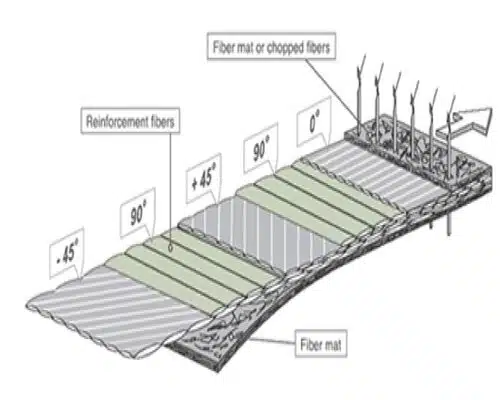 Fiber mat or chopped fibers

Reinforcement fibers

0°

90°

+ 45°

90°

- 45°

Fiber mat